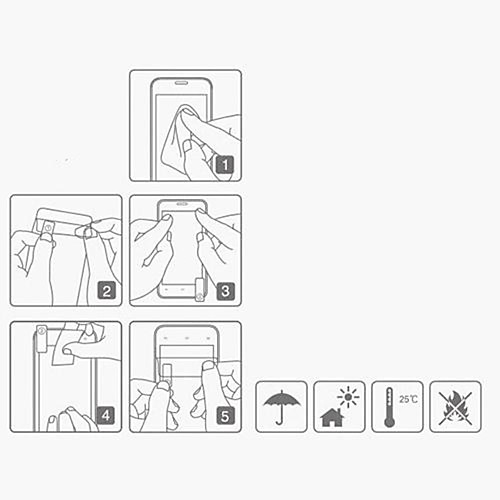 1

2

3

4

5

25℃