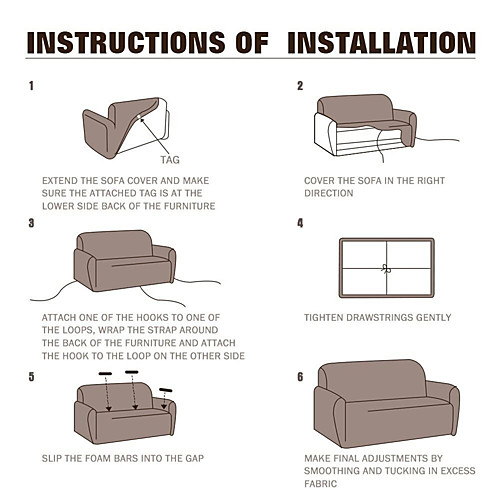 INSTRUCTIONS OF INSTALLATION

1

TAG

EXTEND THE SOFA COVER AND MAKE SURE THE ATTACHED TAG IS AT THE LOWER SIDE BACK OF THE FURNITURE

2

COVER THE SOFA IN THE RIGHT DIRECTION

3

ATTACH ONE OF THE HOOKS TO ONE OF THE LOOPS, WRAP THE STRAP AROUND THE BACK OF THE FURNITURE AND ATTACH THE HOOK TO THE LOOP ON THE OTHER SIDE

4

TIGHTEN DRAWSTRINGS GENTLY

5

SLIP THE FOAM BARS INTO THE GAP

6

MAKE FINAL ADJUSTMENTS BY SMOOTHING AND TUCKING IN EXCESS FABRIC