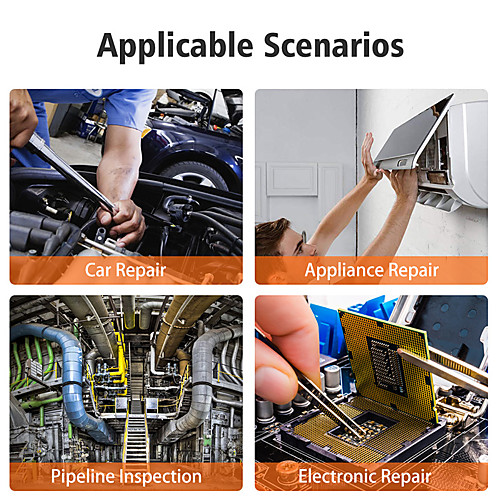 Applicable Scenarios

Car Repair

Appliance Repair

Pipeline Inspection

Electronic Repair