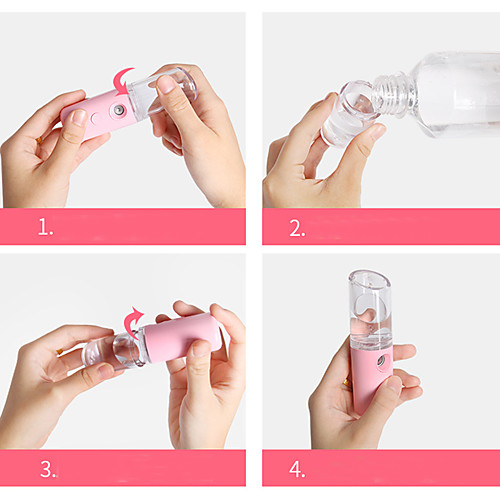 1.

2.

3.

4.