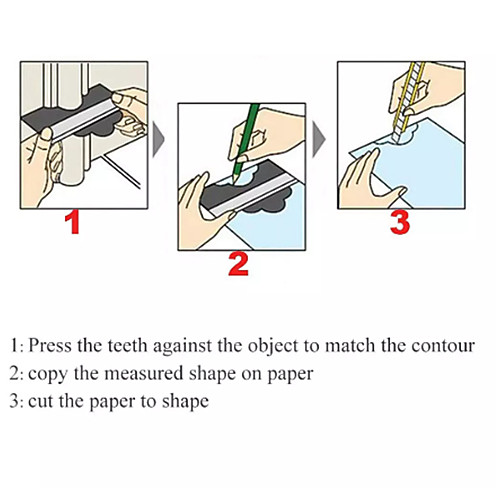 1

2

3

1: Press the teeth against the object to match the contour
2: copy the measured shape on paper
3: cut the paper to shape