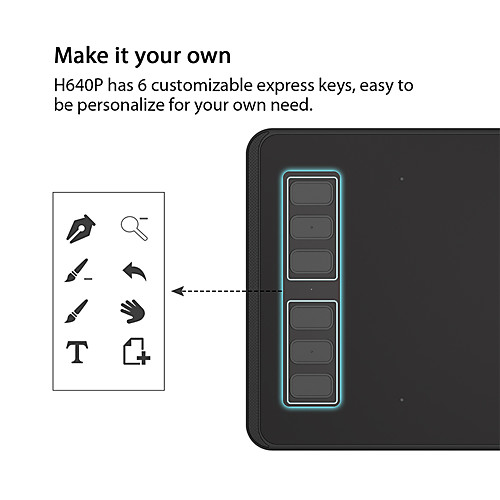 Make it your own

H640P has 6 customizable express keys, easy to be personalize for your own need.

T