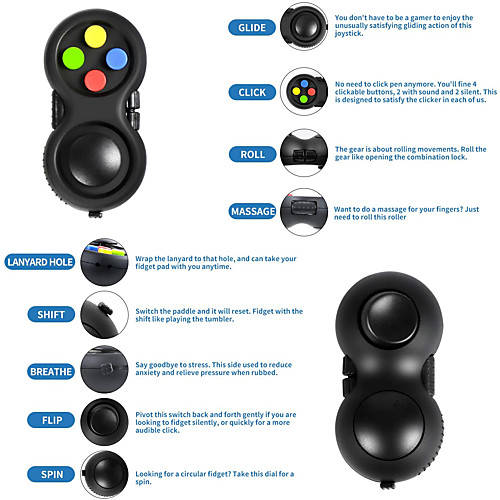 GLIDE
You don't have to be a gamer to enjoy the unusually satisfying gliding action of this joystick.

CLICK
No need to click pen anymore. You'll fine 4 clickable buttons, 2 with sound and 2 silent. This is designed to satisfy the clicker in each of us.

ROLL
The gear is about rolling movements. Roll the gear like opening the combination lock.

MASSAGE
Want to do a massage for your fingers? Just need to roll this roller

LANYARD HOLE
Wrap the lanyard to that hole, and can take your fidget pad with you anytime.

SHIFT
Switch the paddle and it will reset. Fidget with the shift like playing the tumbler.

BREATHE
Say goodbye to stress. This side used to reduce anxiety and relieve pressure when rubbed.

FLIP
Pivot this switch back and forth gently if you are looking to fidget silently, or quickly for a more audible click.

SPIN
Looking for a circular fidget? Take this dial for a spin.