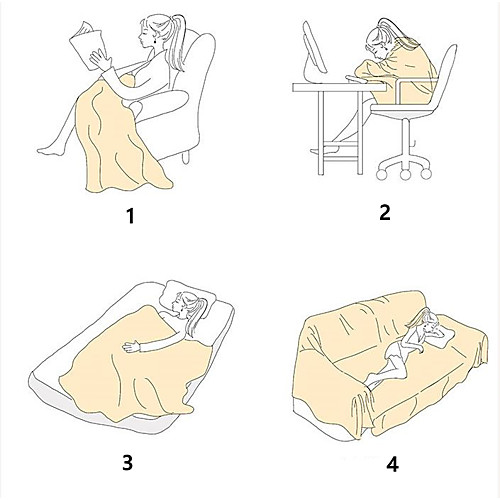 1

2

3

4