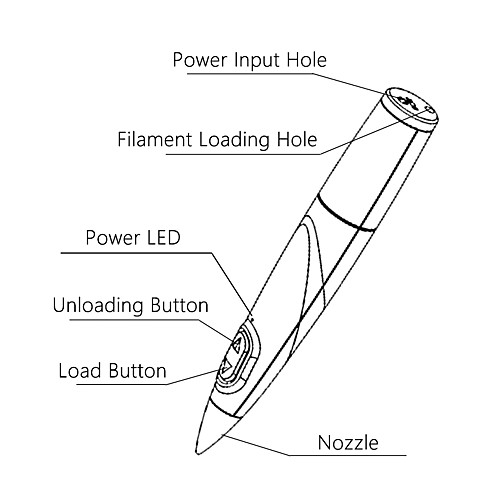 Power Input Hole

Filament Loading Hole

Power LED

Unloading Button

Load Button

Nozzle