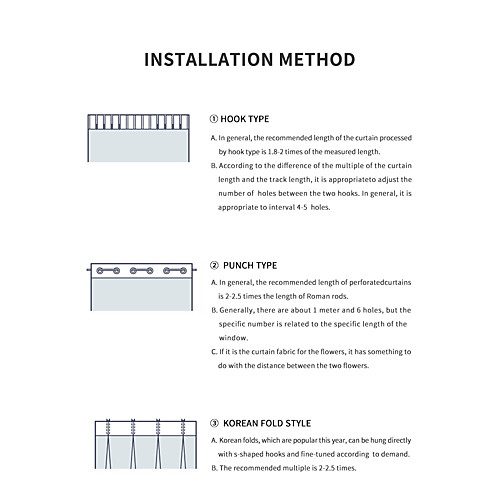 INSTALLATION METHOD

① HOOK TYPE

A. In general, the recommended length of the curtain processed by hook type is 1.8-2 times of the measured length.

B. According to the difference of the multiple of the curtain length and the track length, it is appropriateto adjust the number of holes between the two hooks. In general, it is appropriate to interval 4-5 holes.

② PUNCH TYPE

A. In general, the recommended length of perforatedcurtains is 2-2.5 times the length of Roman rods.

B. Generally, there are about 1 meter and 6 holes, but the specific number is related to the specific length of the window.

C. If it is the curtain fabric for the flowers, it has something to do with the distance between the two flowers.

③ KOREAN FOLD STYLE

A. Korean folds, which are popular this year, can be hung directly with s-shaped hooks and fine-tuned according to demand.

B. The recommended multiple is 2-2.5 times.