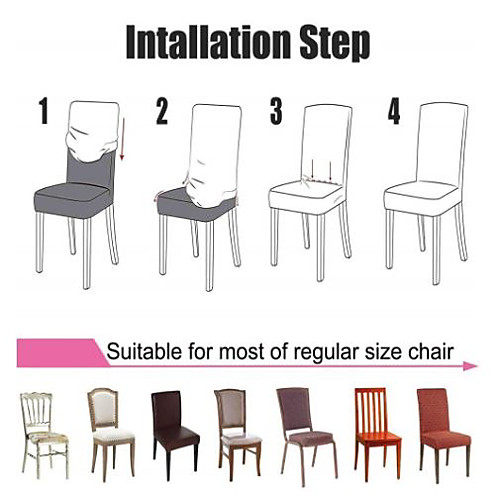 Intallation Step

1

2

3

4

Suitable for most of regular size chair