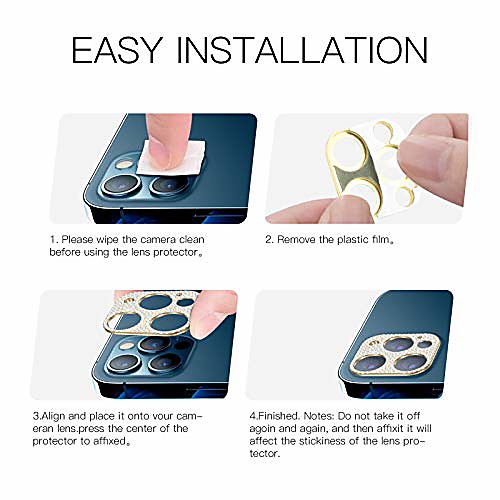 EASY INSTALLATION

1. Please wipe the camera clean before using the lens protector。

2. Remove the plastic film。

3.Align and place it onto vour cameran lens.press the center of the protector to affixed。

4.Finished. Notes: Do not take it off agoin and again, and then affixit it will affect the stickiness of the lens protector.